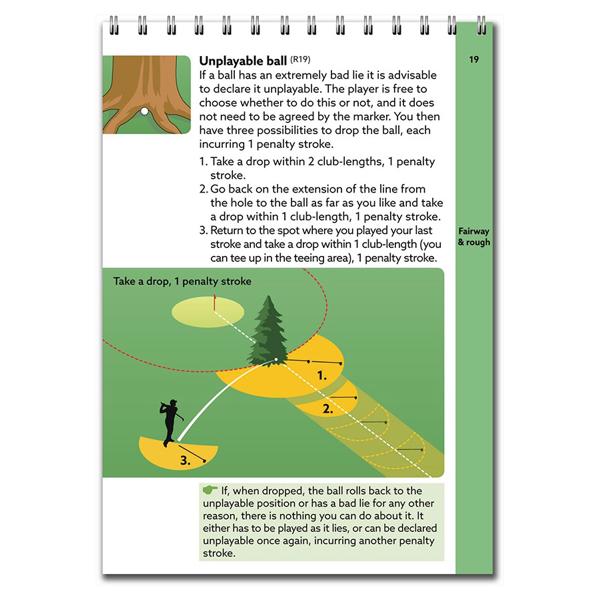 19

Unplayable ball (R19)

If a ball has an extremely bad lie it is advisable to declare it unplayable. The player is free to choose whether to do this or not, and it does not need to be agreed by the marker. You then have three possibilities to drop the ball, each incurring 1 penalty stroke.

1. Take a drop within 2 club-lengths, 1 penalty stroke.
2. Go back on the extension of the line from the hole to the ball as far as you like and take a drop within 1 club-length, 1 penalty stroke.
3. Return to the spot where you played your last stroke and take a drop within 1 club-length (you can tee up in the teeing area), 1 penalty stroke.

Fairway & rough

Take a drop, 1 penalty stroke

1.

2.

3.

If, when dropped, the ball rolls back to the unplayable position or has a bad lie for any other reason, there is nothing you can do about it. It either has to be played as it lies, or can be declared unplayable once again, incurring another penalty stroke.